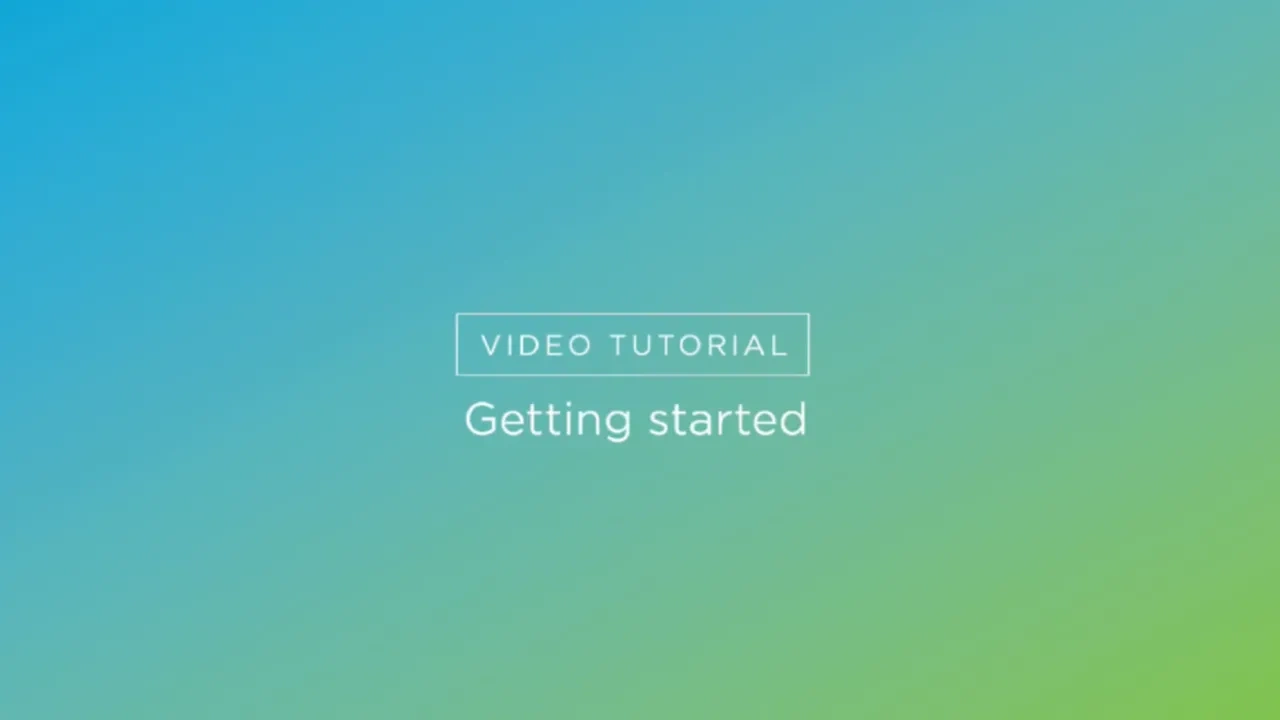 VIDEO TUTORIAL

Getting started